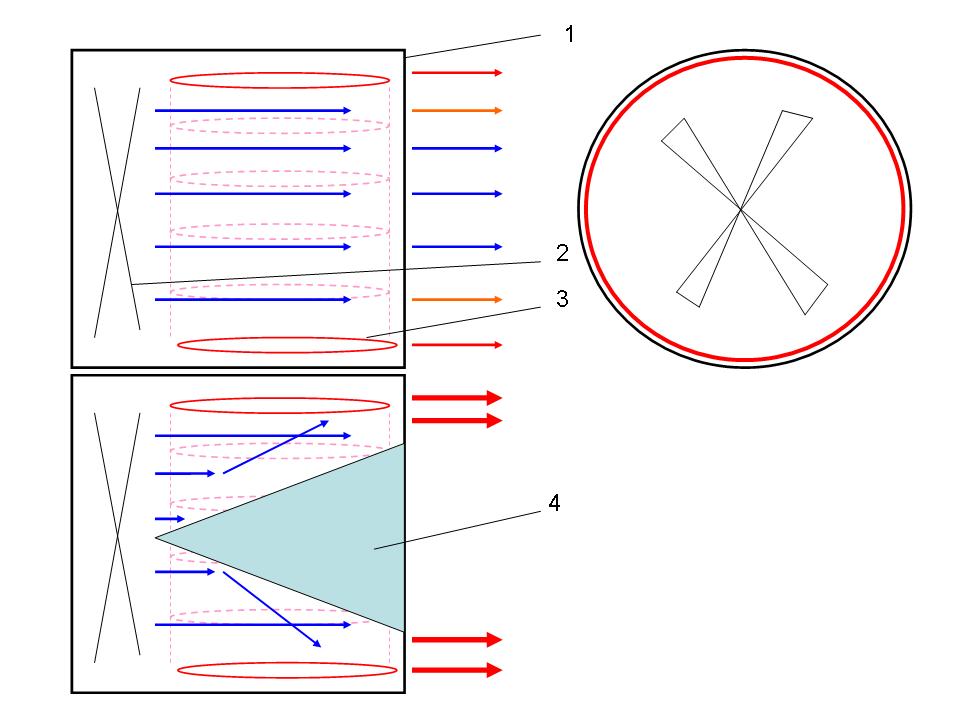 1
2
3
4